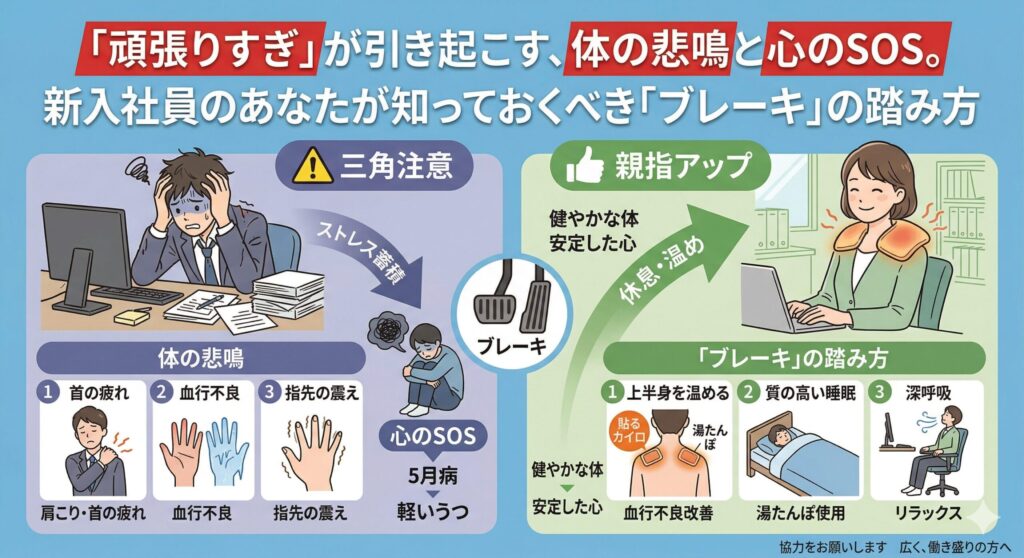 「頑張りすぎ」が引き起こす、体の悲鳴と心のSOS。
新入社員のあなたが知っておくべき「ブレーキ」の踏み方

三角注意

ストレス蓄積

体の悲鳴

1 首の疲れ
2 血行不良
3 指先の震え

肩こり・首の疲れ
血行不良
指先の震え

心のSOS
5月病
軽いうつ

ブレーキ

親指アップ

健やかな体
安定した心

休息・温め

「ブレーキ」の踏み方

1 上半身を温める
貼るカイロ
湯たんぽ
2 質の高い睡眠
3 深呼吸

健やかな体
安定した心

血行不良改善
湯たんぽ使用
リラックス

協力をお願いします　広く、働き盛りの方へ